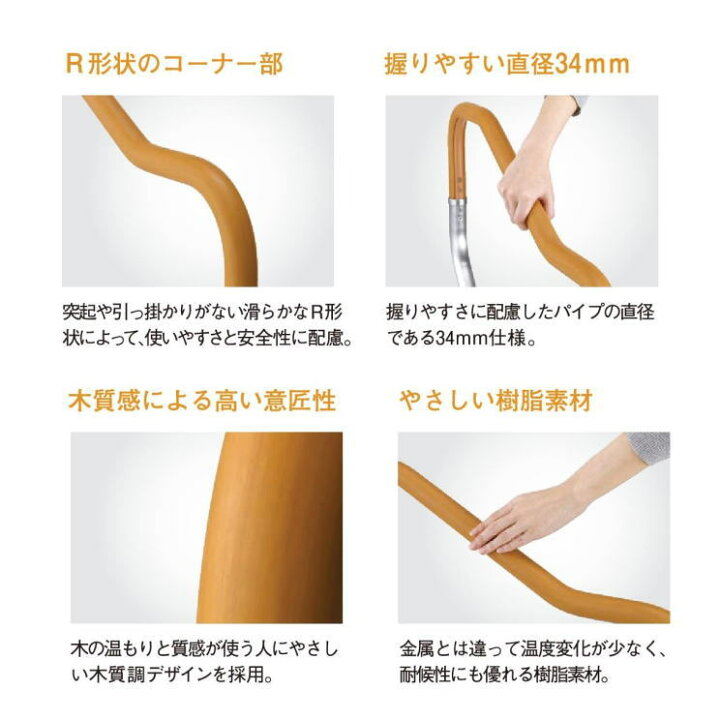 R形状のコーナー部

突起や引っ掛かりがない滑らかなR形状によって、使いやすさと安全性に配慮。

握りやすい直径34mm

握りやすさに配慮したパイプの直径である34mm仕様。

木質感による高い意匠性

木の温もりと質感が使う人にやさしい木質調デザインを採用。

やさしい樹脂素材

金属とは違って温度変化が少なく、耐候性にも優れる樹脂素材。