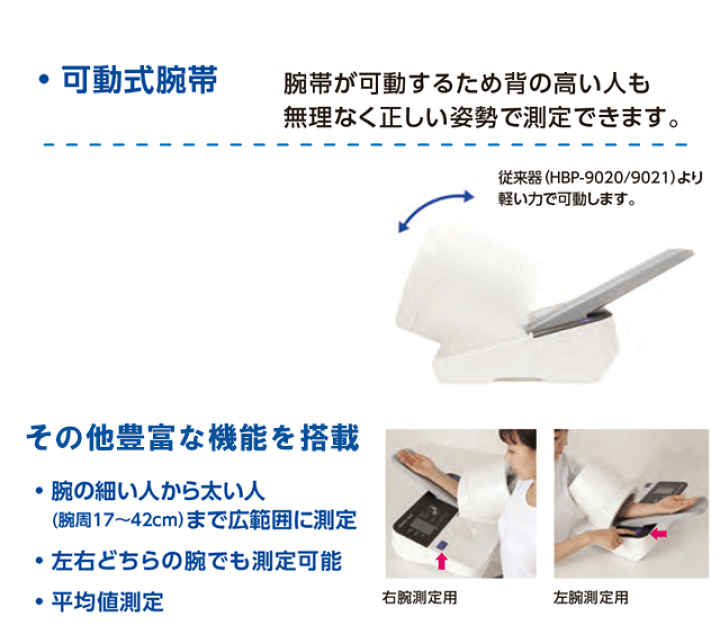 • 可動式腕帯

腕帯が可動するため背の高い人も無理なく正しい姿勢で測定できます。

従来器(HBP-9020/9021)より軽い力で可動します。

その他豊富な機能を搭載

• 腕の細い人から太い人(腕周17～42cm)まで広範囲に測定

• 左右どちらの腕でも測定可能

• 平均値測定

右腕測定用

左腕測定用