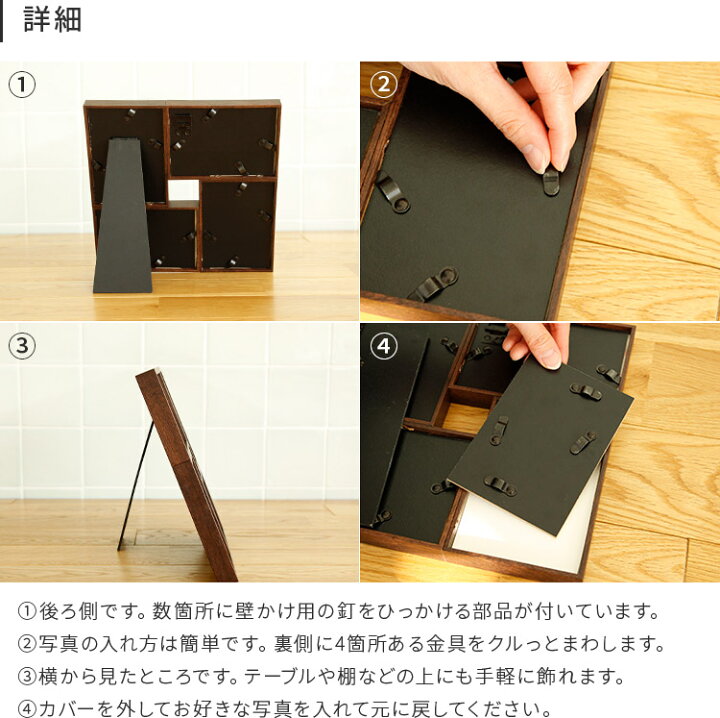 詳細

①

②

③

④

①後ろ側です。数箇所に壁かけ用の釘をひっかける部品が付いています。
②写真の入れ方は簡単です。裏側に4箇所ある金具をクルっとまわします。
③横から見たところです。テーブルや棚などの上にも手軽に飾れます。
④カバーを外してお好きな写真を入れて元に戻してください。