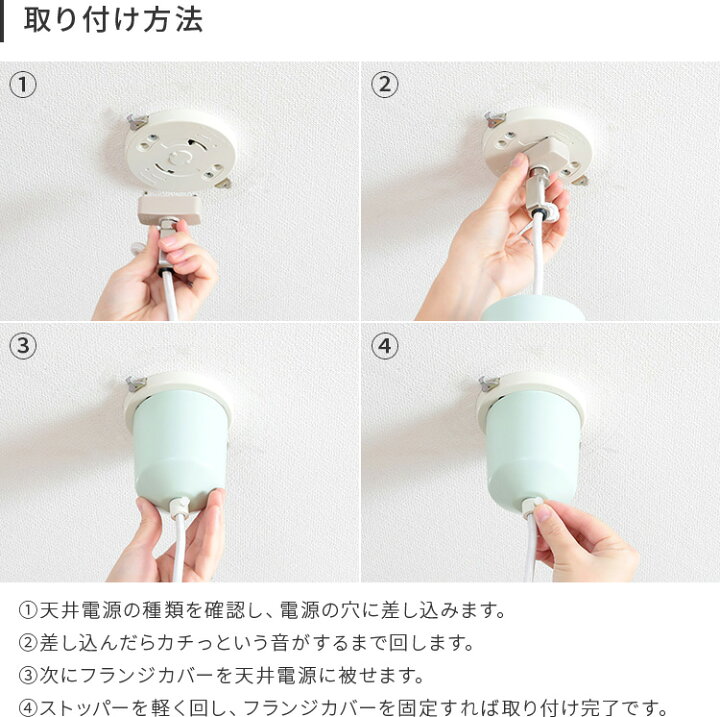 取り付け方法

①

②

③

④

①天井電源の種類を確認し、電源の穴に差し込みます。
②差し込んだらカチっという音がするまで回します。
③次にフランジカバーを天井電源に被せます。
④ストッパーを軽く回し、フランジカバーを固定すれば取り付け完了です。