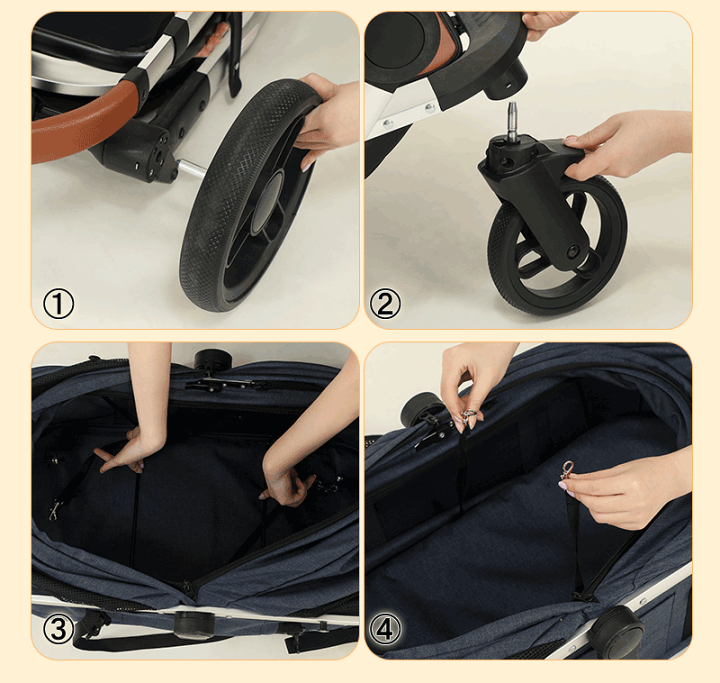 ①

②

③

④