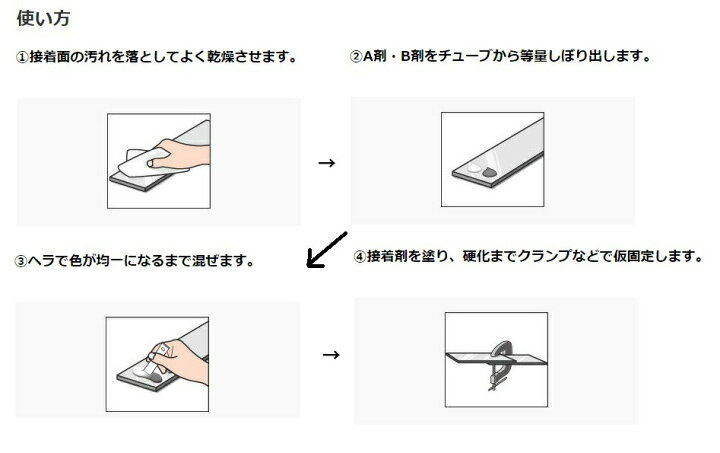 使い方

①接着面の汚れを落としてよく乾燥させます。

→

②A剤・B剤をチューブから等量しぼり出します。

③ヘラで色が均一になるまで混ぜます。

→

④接着剤を塗り、硬化までクランプなどで仮固定します。