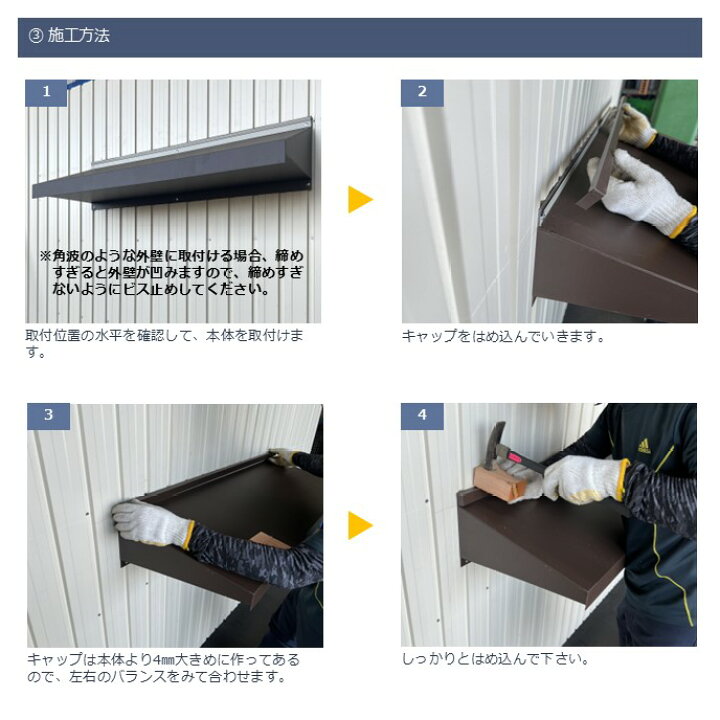 ③ 施工方法

1

※角波のような外壁に取付ける場合、締めすぎると外壁が凹みますので、締めすぎないようにビス止めしてください。

取付位置の水平を確認して、本体を取付けます。

2

キャップをはめ込んでいきます。

3

キャップは本体より4㎜大きめに作ってあるので、左右のバランスをみて合わせます。

4

しっかりとはめ込んで下さい。