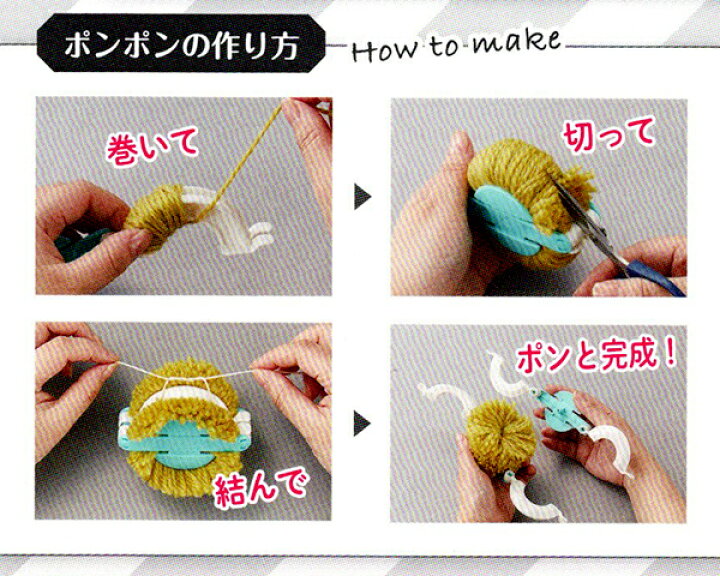 ポンポンの作り方 How to make

巻いて

切って

結んで

ポンと完成!