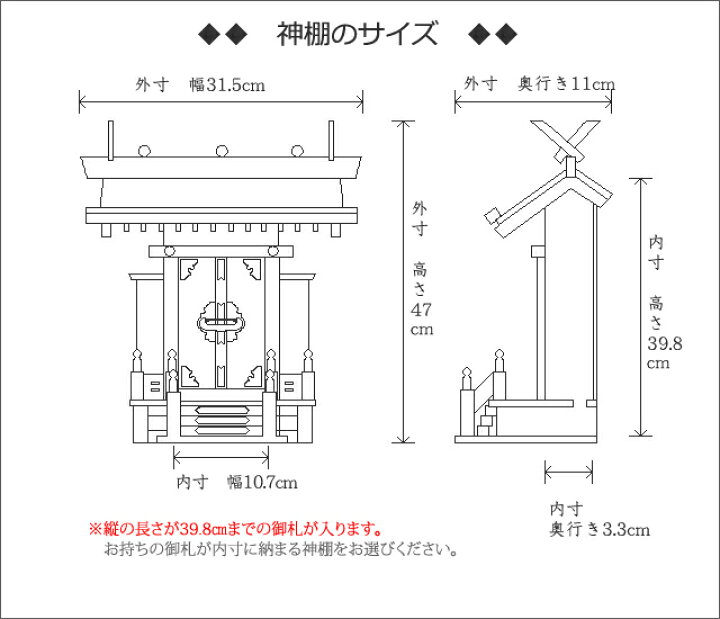 ◆◆　神棚のサイズ　◆◆

外寸　幅31.5cm

外寸　奥行き11cm

外寸

高さ47cm

内寸

高さ39.8cm

内寸　幅10.7cm

内寸
奥行き3.3cm

※縦の長さが39.8㎝までの御札が入ります。
お持ちの御札が内寸に納まる神棚をお選びください。