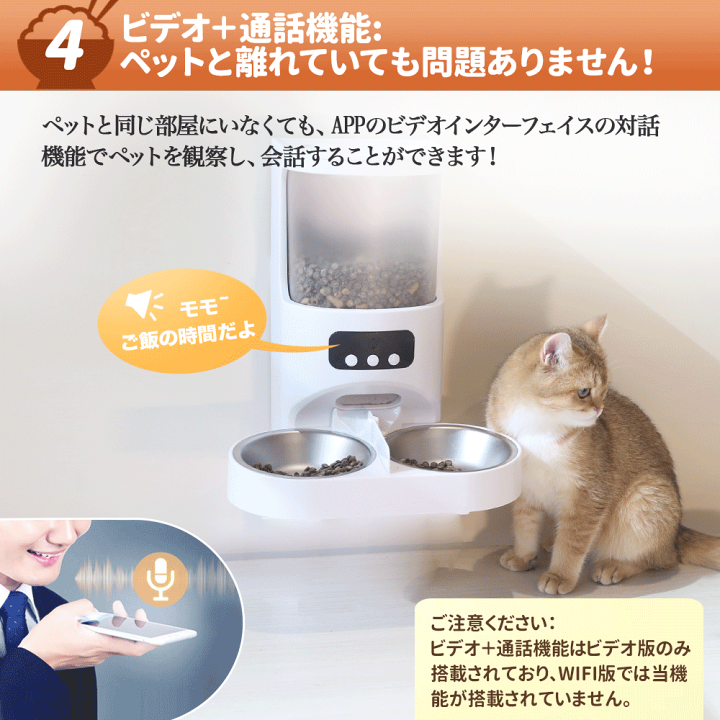 4 ビデオ+通話機能:
ペットと離れていても問題ありません!

ペットと同じ部屋にいなくても、APPのビデオインターフェイスの対話機能でペットを観察し、会話することができます!

モモ~
ご飯の時間だよ

ご注意ください:
ビデオ+通話機能はビデオ版のみ搭載されており、WIFI版では当機能が搭載されていません。