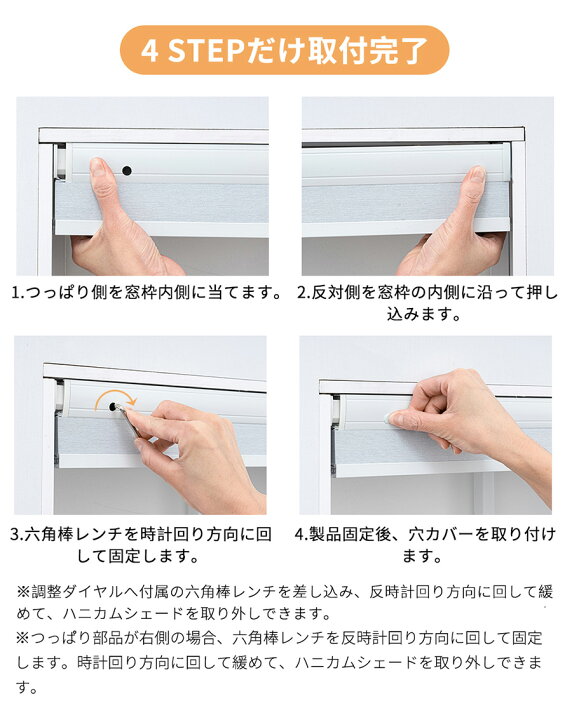 4 STEPだけ取付完了

1.つっぱり側を窓枠内側に当てます。

2.反対側を窓枠の内側に沿って押し込みます。

3.六角棒レンチを時計回り方向に回して固定します。

4.製品固定後、穴カバーを取り付けます。

※調整ダイヤルへ付属の六角棒レンチを差し込み、反時計回り方向に回して緩めて、ハニカムシェードを取り外しできます。
※つっぱり部品が右側の場合、六角棒レンチを反時計回り方向に回して固定します。時計回り方向に回して緩めて、ハニカムシェードを取り外しできます。