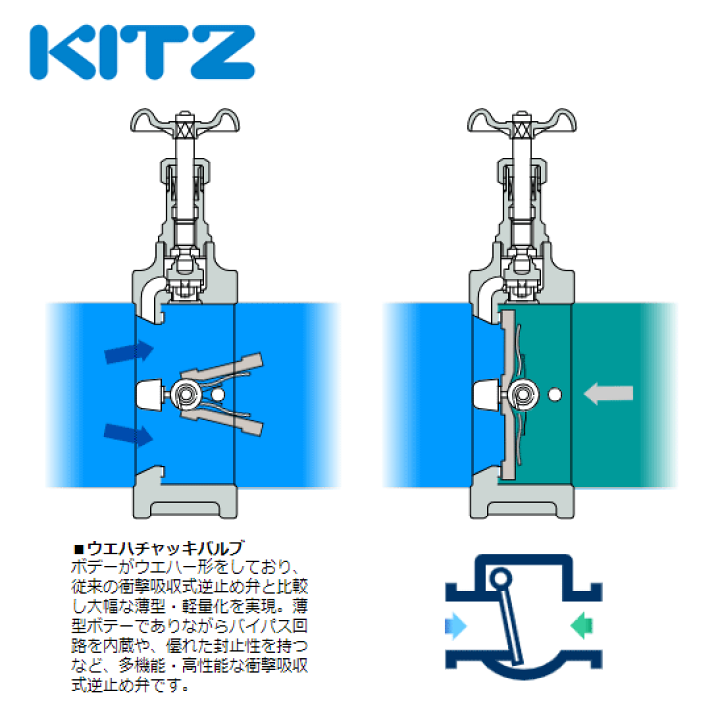 KITZ

■ウエハチャッキバルブ
ボデーがウエハー形をしており、従来の衝撃吸収式逆止め弁と比較し大幅な薄型・軽量化を実現。薄型ボデーでありながらバイパス回路を内蔵や、優れた封止性を持つなど、多機能・高性能な衝撃吸収式逆止め弁です。