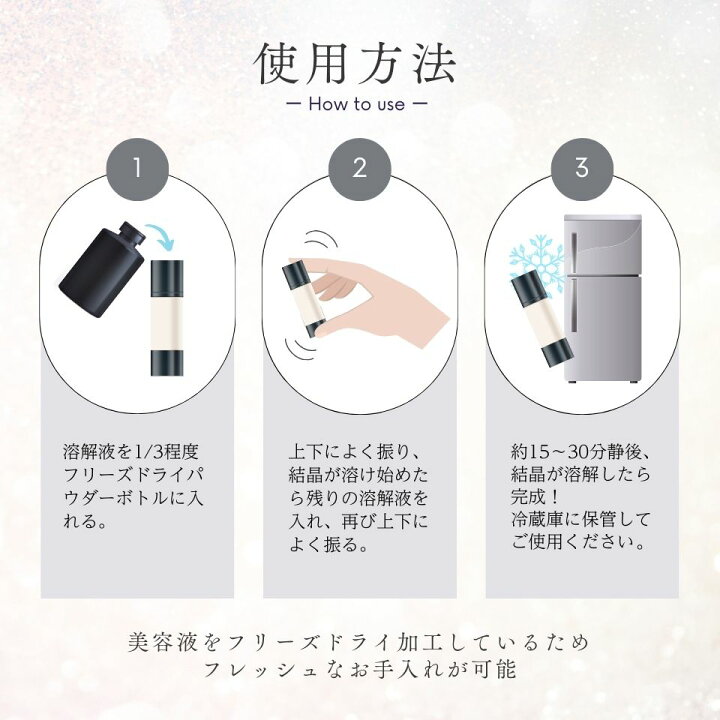 使用方法
— How to use —

1

溶解液を1/3程度フリーズドライパウダーボトルに入れる。

2

上下によく振り、結晶が溶け始めたら残りの溶解液を入れ、再び上下によく振る。

3

約15～30分静後、結晶が溶解したら完成！
冷蔵庫に保管してご使用ください。

美容液をフリーズドライ加工しているため
フレッシュなお手入れが可能