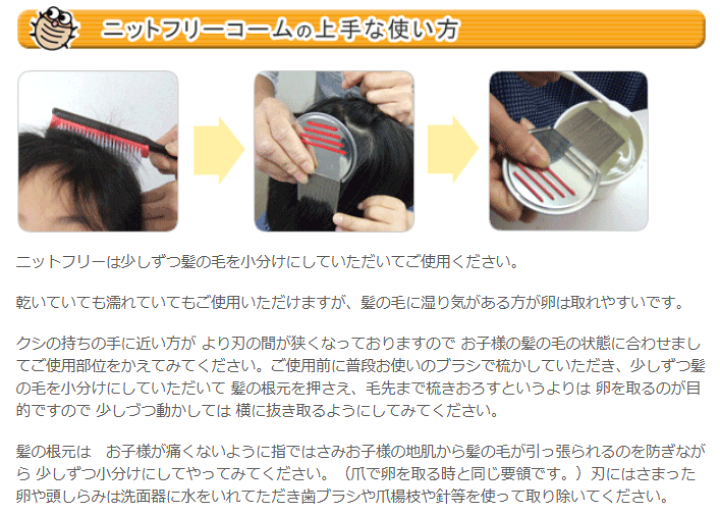 ニットフリーコームの上手な使い方

ニットフリーは少しずつ髪の毛を小分けにしていただいてご使用ください。

乾いていても濡れていてもご使用いただけますが、髪の毛に湿り気がある方が卵は取れやすいです。

クシの持ちの手に近い方が より刃の間が狭くなっておりますので お子様の髪の毛の状態に合わせましてご使用部位をかえてみてください。ご使用前に普段お使いのブラシで梳かしていただき、少しずつ髪の毛を小分けにしていただいて 髪の根元を押さえ、毛先まで梳きおろすというよりは 卵を取るのが目的ですので 少しづつ動かしては 横に抜き取るようにしてみてください。

髪の根元は　お子様が痛くないように指ではさみお子様の地肌から髪の毛が引っ張られるのを防ぎながら 少しずつ小分けにしてやってみてください。（爪で卵を取る時と同じ要領です。）刃にはさまった卵や頭しらみは洗面器に水をいれてただき歯ブラシや爪楊枝や針等を使って取り除いてください。