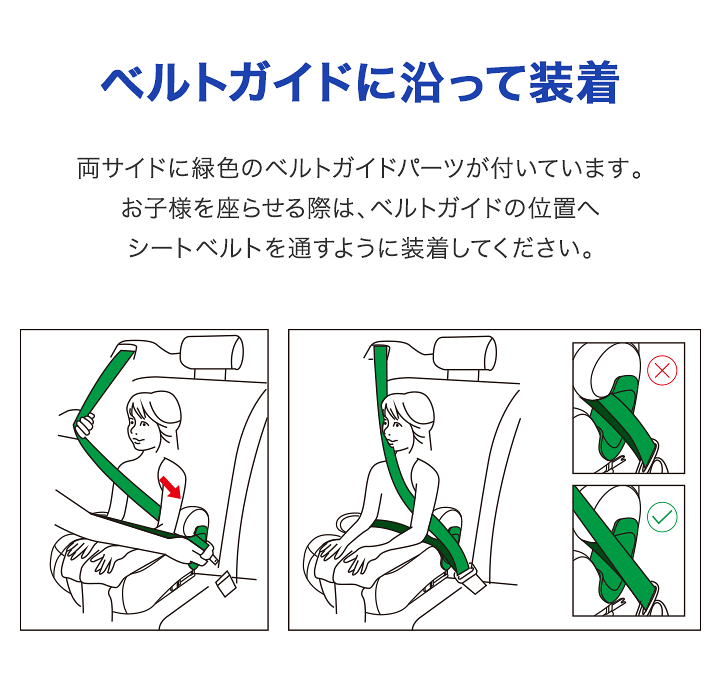 ベルトガイドに沿って装着

両サイドに緑色のベルトガイドパーツが付いています。
お子様を座らせる際は、ベルトガイドの位置へ
シートベルトを通すように装着してください。