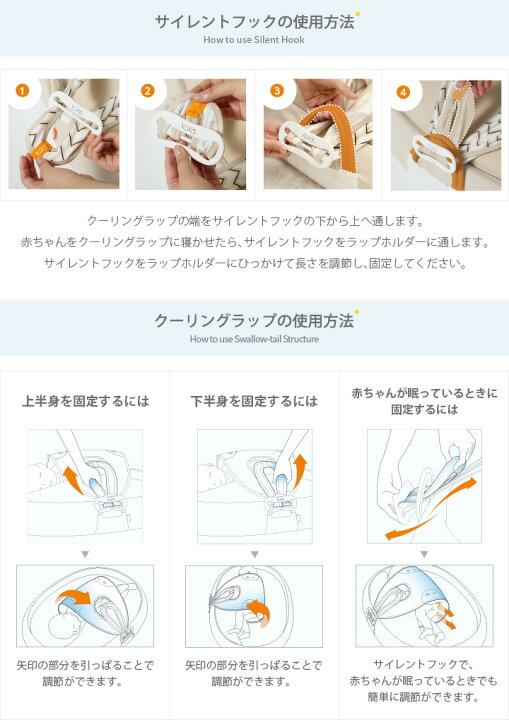 サイレントフックの使用方法
How to use Silent Hook

1

2

3

4

クーリングラップの端をサイレントフックの下から上へ通します。
赤ちゃんをクーリングラップに寝かせたら、サイレントフックをラップホルダーに通します。
サイレントフックをラップホルダーにひっかけて長さを調節し、固定してください。

クーリングラップの使用方法
How to use Swallow-tail Structure

上半身を固定するには

矢印の部分を引っぱることで調節ができます。

下半身を固定するには

矢印の部分を引っぱることで調節ができます。

赤ちゃんが眠っているときに固定するには

サイレントフックで、赤ちゃんが眠っているときでも簡単に調節ができます。