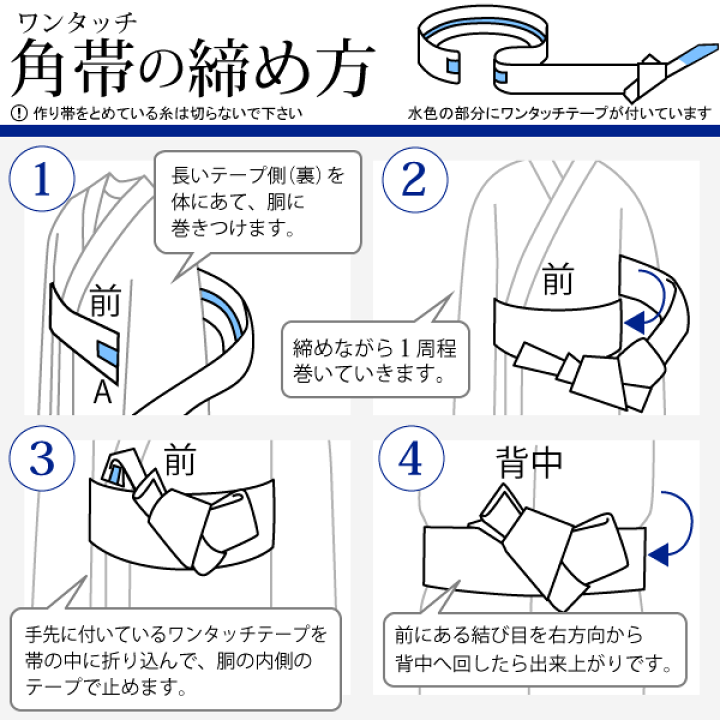 ワンタッチ
角帯の締め方
! 作り帯をとめている糸は切らないで下さい

水色の部分にワンタッチテープが付いています

1
長いテープ側(裏)を体にあて、胴に巻きつけます。
前
A

2
前
締めながら1周程巻いていきます。

3
前
手先に付いているワンタッチテープを帯の中に折り込んで、胴の内側のテープで止めます。

4
背中
前にある結び目を右方向から背中へ回したら出来上がりです。