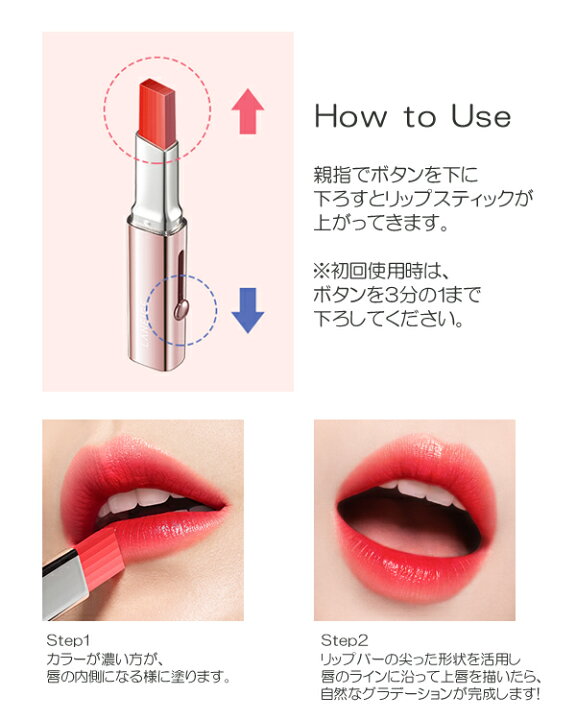 How to Use

親指でボタンを下に下ろすとリップスティックが上がってきます。

※初回使用時は、ボタンを3分の1まで下ろしてください。

Step1
カラーが濃い方が、唇の内側になる様に塗ります。

Step2
リップバーの尖った形状を活用し唇のラインに沿って上唇を描いたら、自然なグラデーションが完成します!