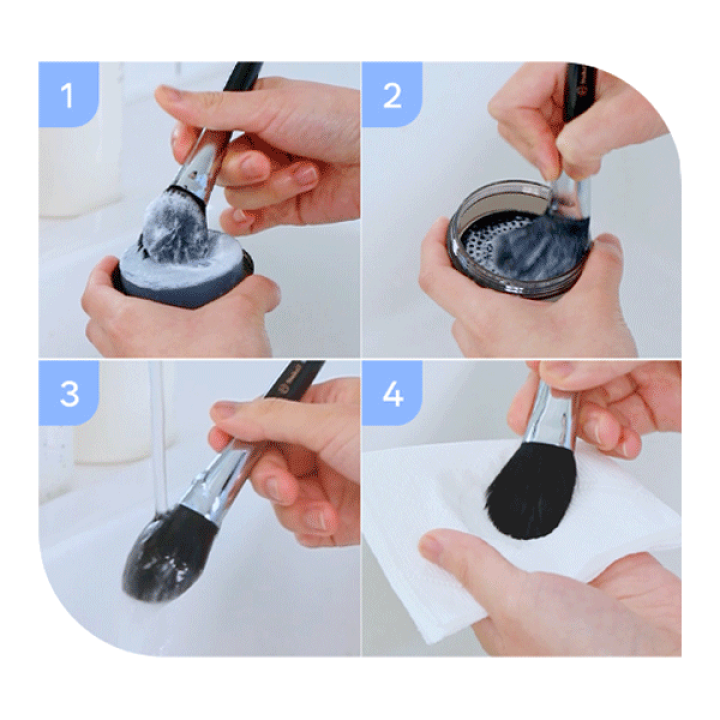 1

2

3

4