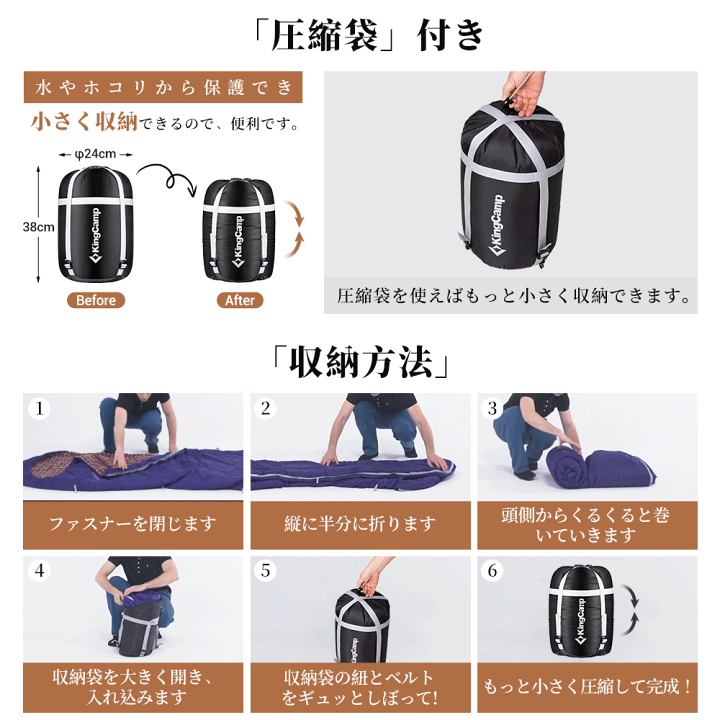 「圧縮袋」付き

水やホコリから保護でき

小さく収納できるので、便利です。

φ24cm

38cm

KingCamp

KingCamp

Before

After

KingCamp

圧縮袋を使えばもっと小さく収納できます。

「収納方法」

1

ファスナーを閉じます

2

縦に半分に折ります

3

頭側からくるくると巻いていきます

4

収納袋を大きく開き、入れ込みます

5

KingCamp

収納袋の紐とベルトをギュッとしぼって!

6

KingCamp

もっと小さく圧縮して完成!