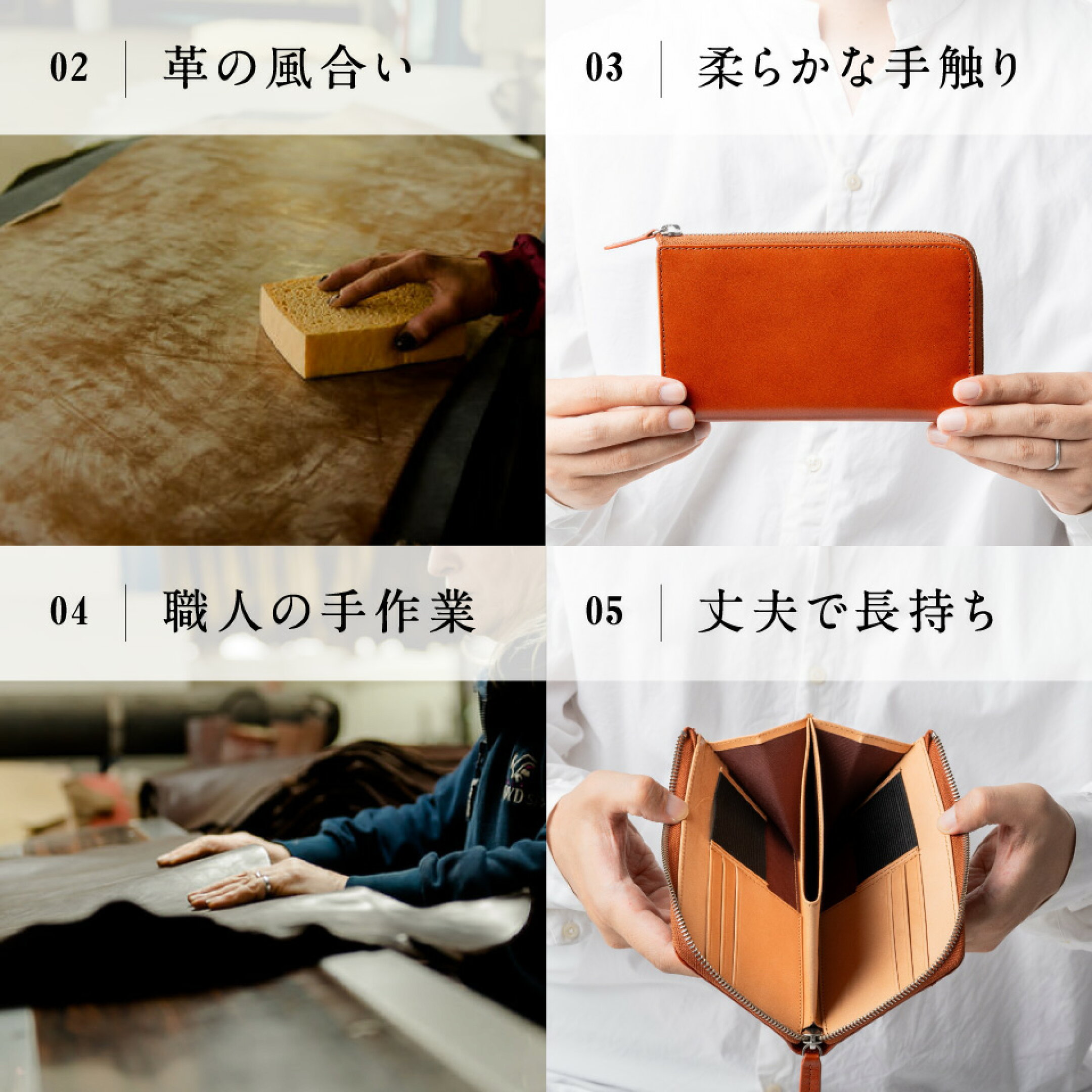 02 革の風合い

03 柔らかな手触り

04 職人の手作業

05 丈夫で長持ち