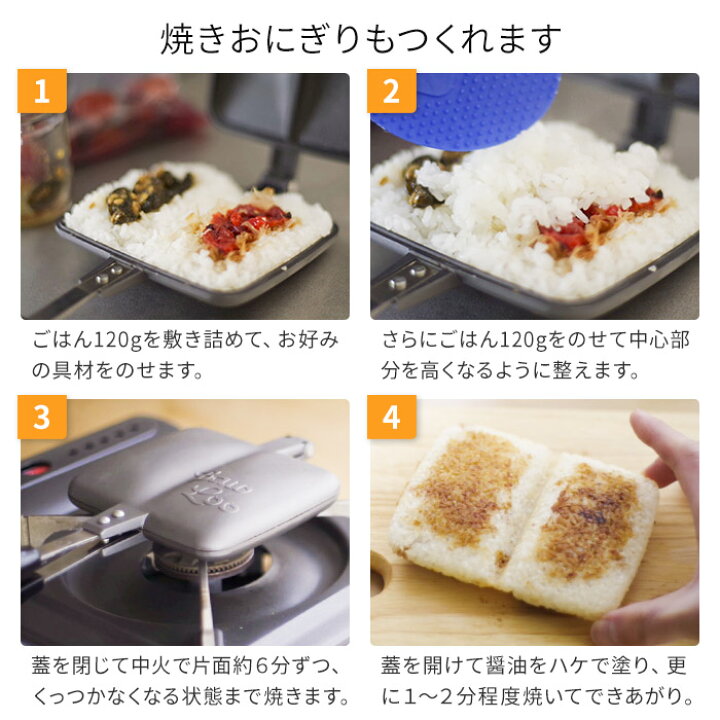 焼きおにぎりもつくれます

1

ごはん120gを敷き詰めて、お好みの具材をのせます。

2

さらにごはん120gをのせて中心部分を高くなるように整えます。

3

蓋を閉じて中火で片面約６分ずつ、くっつかなくなる状態まで焼きます。

4

蓋を開けて醤油をハケで塗り、更に１〜２分程度焼いてできあがり。