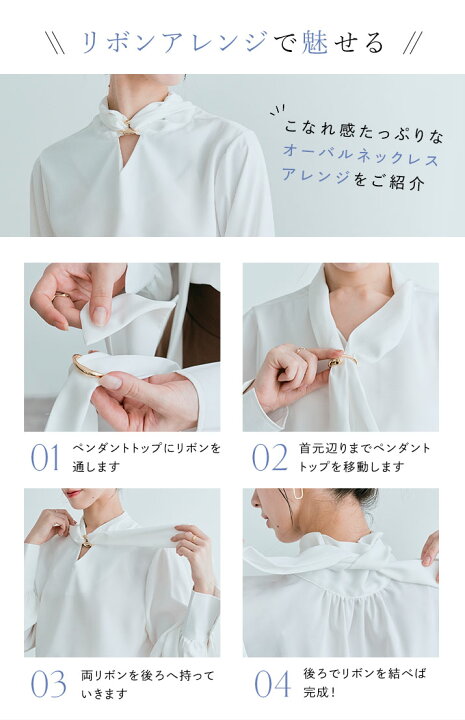 \\ リボンアレンジで魅せる //

こなれ感たっぷりな
オーバルネックレス
アレンジをご紹介

01 ペンダントトップにリボンを通します

02 首元辺りまでペンダントトップを移動します

03 両リボンを後ろへ持っていきます

04 後ろでリボンを結べば完成!