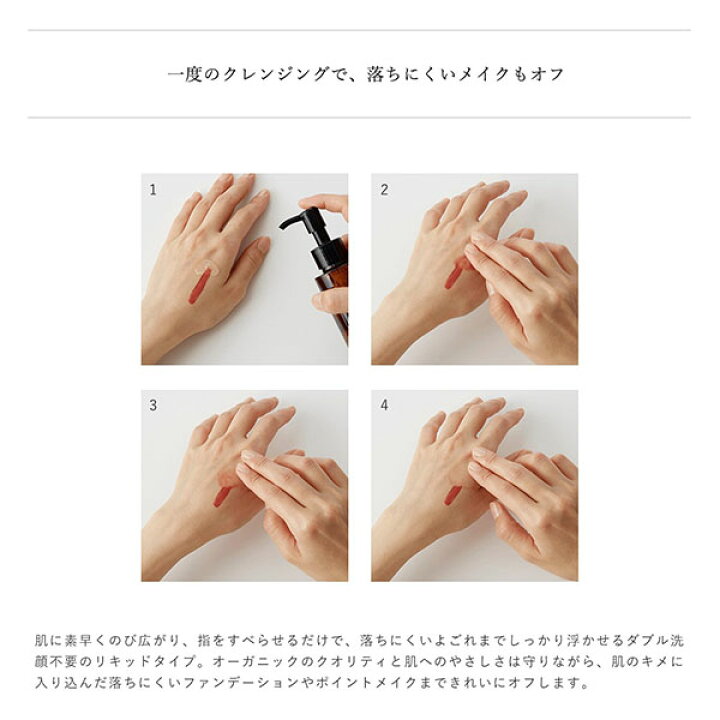 一度のクレンジングで、落ちにくいメイクもオフ

1

2

3

4

肌に素早くのび広がり、指をすべらせるだけで、落ちにくいよごれまでしっかり浮かせるダブル洗顔不要のリキッドタイプ。オーガニックのクオリティと肌へのやさしさは守りながら、肌のキメに入り込んだ落ちにくいファンデーションやポイントメイクまできれいにオフします。