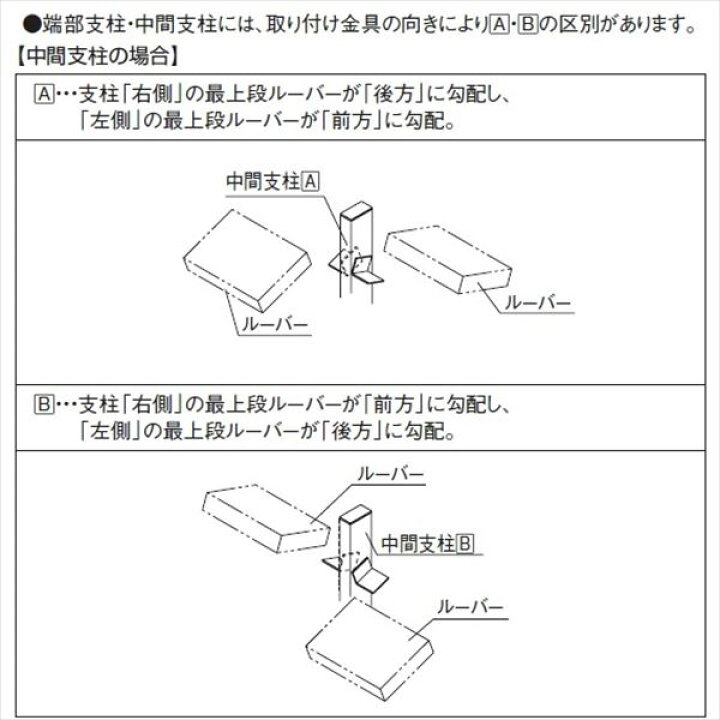 ●端部支柱・中間支柱には、取り付け金具の向きによりA・Bの区別があります。
【中間支柱の場合】

A…支柱「右側」の最上段ルーバーが「後方」に勾配し、「左側」の最上段ルーバーが「前方」に勾配。

中間支柱A

ルーバー

ルーバー

B…支柱「右側」の最上段ルーバーが「前方」に勾配し、「左側」の最上段ルーバーが「後方」に勾配。

ルーバー

中間支柱B

ルーバー