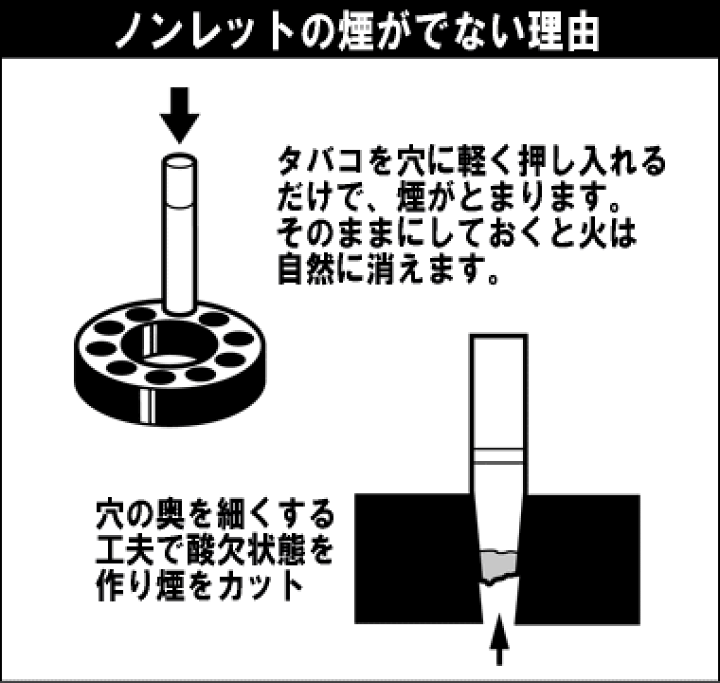 ノンレットの煙がでない理由

タバコを穴に軽く押し入れるだけで、煙がとまります。そのままにしておくと火は自然に消えます。

穴の奥を細くする工夫で酸欠状態を作り煙をカット