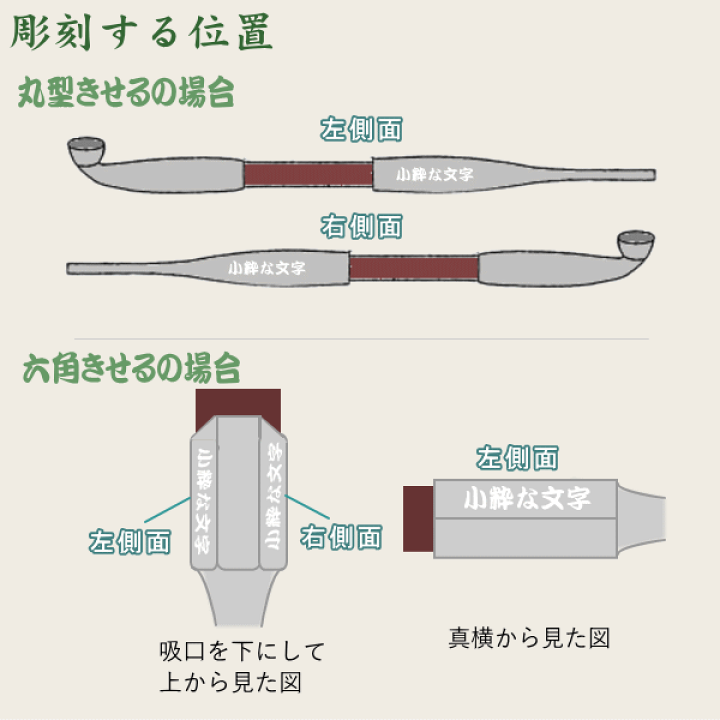 彫刻する位置

丸型きせるの場合

左側面

小粋な文字

右側面

小粋な文字

六角きせるの場合

小粋な文字

小粋な文字

左側面

右側面

吸口を下にして
上から見た図

左側面

小粋な文字

真横から見た図