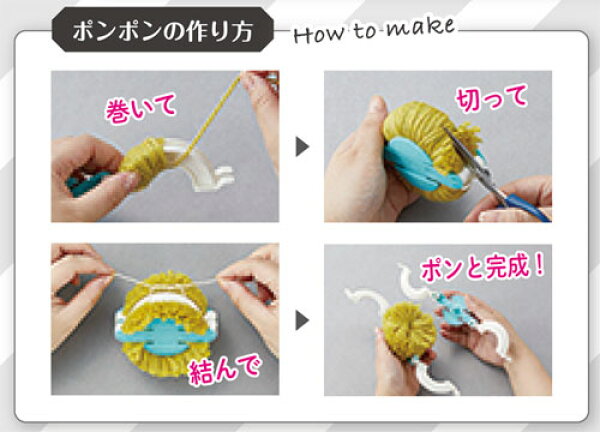 ポンポンの作り方 How to make

巻いて

切って

結んで

ポンと完成！