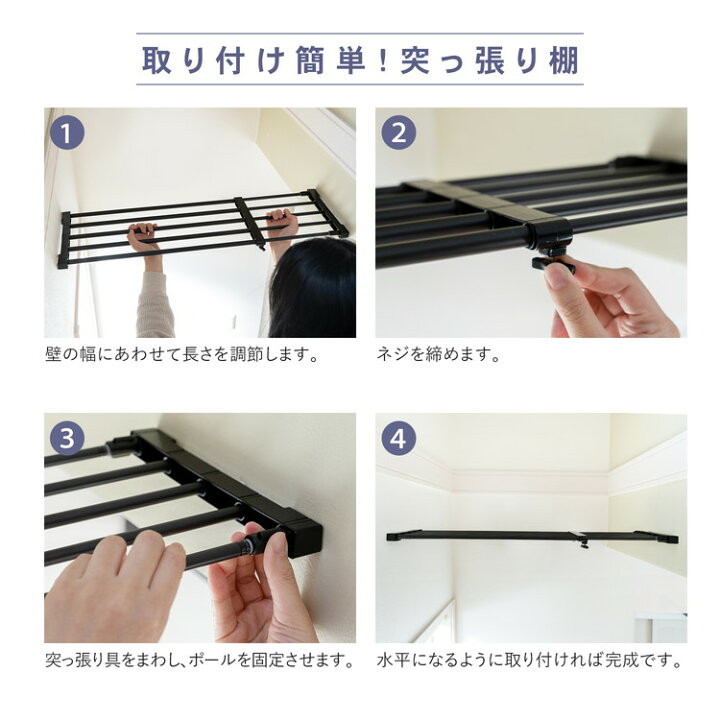 取り付け簡単！突っ張り棚

1

壁の幅にあわせて長さを調節します。

2

ネジを締めます。

3

突っ張り具をまわし、ポールを固定させます。

4

水平になるように取り付ければ完成です。