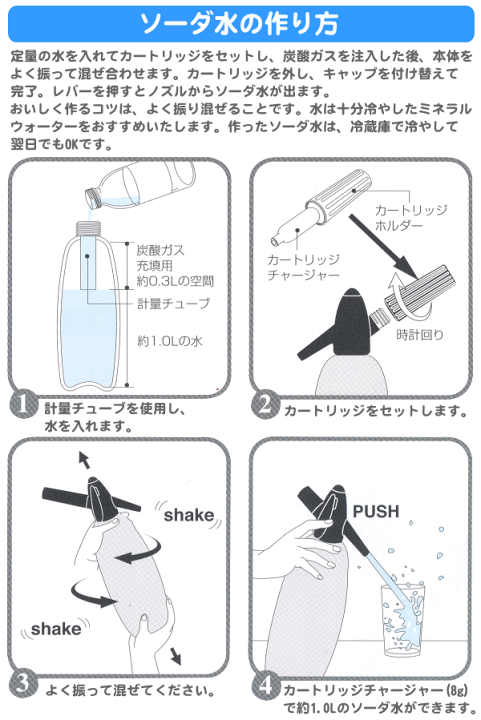 ソーダ水の作り方

定量の水を入れてカートリッジをセットし、炭酸ガスを注入した後、本体をよく振って混ぜ合わせます。カートリッジを外し、キャップを付け替えて完了。レバーを押すとノズルからソーダ水が出ます。
おいしく作るコツは、よく振り混ぜることです。水は十分冷やしたミネラルウォーターをおすすめいたします。作ったソーダ水は、冷蔵庫で冷やして翌日でもOKです。

炭酸ガス充填用約0.3Lの空間
計量チューブ
約1.0Lの水

1 計量チューブを使用し、水を入れます。

カートリッジホルダー
カートリッジチャージャー
時計回り

2 カートリッジをセットします。

shake
shake

3 よく振って混ぜてください。

PUSH

4 カートリッジチャージャー（8g）で約1.0Lのソーダ水ができます。