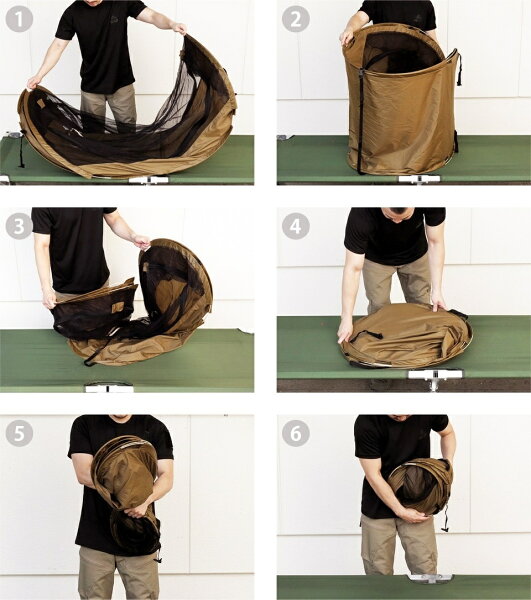 1

2

3

4

5

6