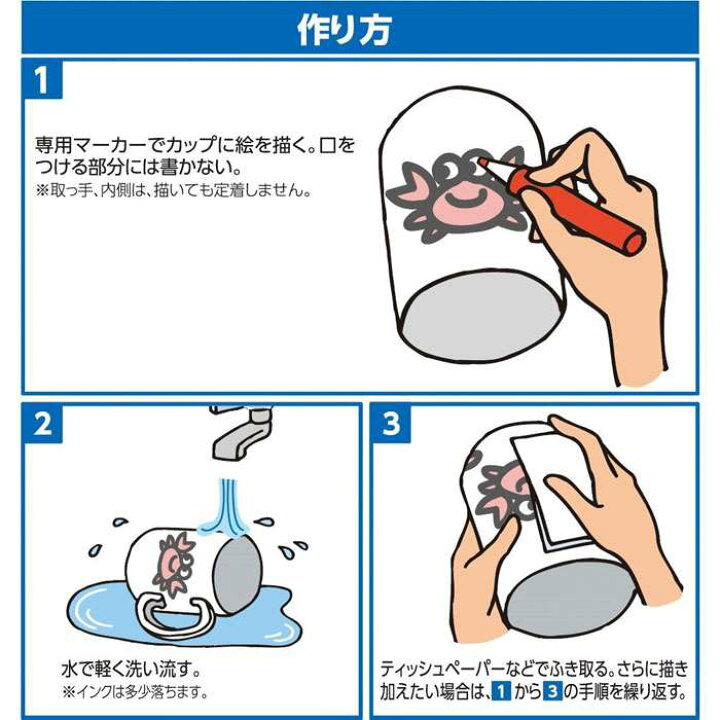 作り方

1

専用マーカーでカップに絵を描く。口をつける部分には書かない。
※取っ手、内側は、描いても定着しません。

2

水で軽く洗い流す。
※インクは多少落ちます。

3

ティッシュペーパーなどでふき取る。さらに描き加えたい場合は、1から3の手順を繰り返す。