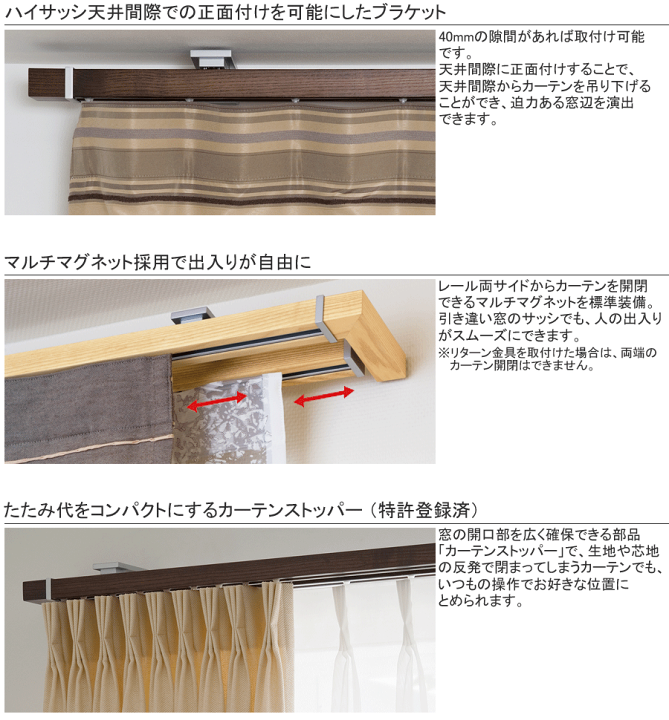 ハイサッシ天井間際での正面付けを可能にしたブラケット

40mmの隙間があれば取付け可能です。
天井間際に正面付けすることで、天井間際からカーテンを吊り下げることができ、迫力ある窓辺を演出できます。

マルチマグネット採用で出入りが自由に

レール両サイドからカーテンを開閉できるマルチマグネットを標準装備。引き違い窓のサッシでも、人の出入りがスムーズにできます。
※リターン金具を取付けた場合は、両端のカーテン開閉はできません。

たたみ代をコンパクトにするカーテンストッパー（特許登録済）

窓の開口部を広く確保できる部品「カーテンストッパー」で、生地や芯地の反発で閉まってしまうカーテンでも、いつもの操作でお好きな位置にとめられます。