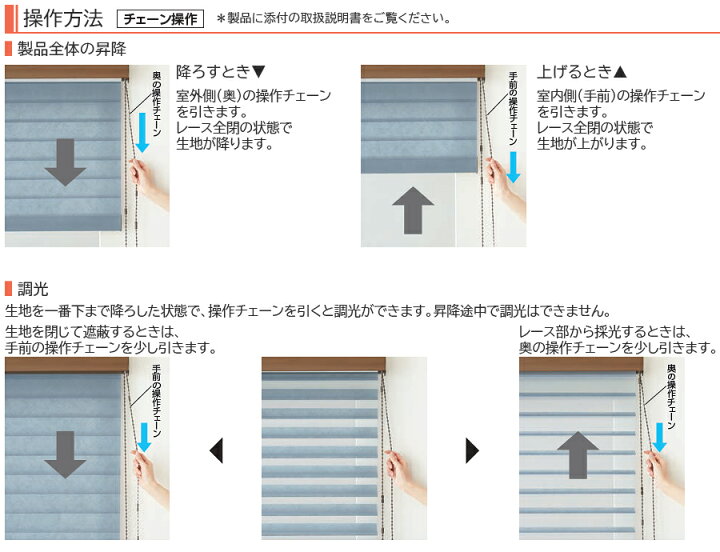 操作方法 チェーン操作 ＊製品に添付の取扱説明書をご覧ください。

製品全体の昇降

奥の操作チェーン

降ろすとき▼
室外側（奥）の操作チェーンを引きます。
レース全閉の状態で生地が降ります。

手前の操作チェーン

上げるとき▲
室内側（手前）の操作チェーンを引きます。
レース全閉の状態で生地が上がります。

調光

生地を一番下まで降ろした状態で、操作チェーンを引くと調光ができます。昇降途中で調光はできません。

生地を閉じて遮蔽するときは、手前の操作チェーンを少し引きます。

手前の操作チェーン

レース部から採光するときは、奥の操作チェーンを少し引きます。

奥の操作チェーン