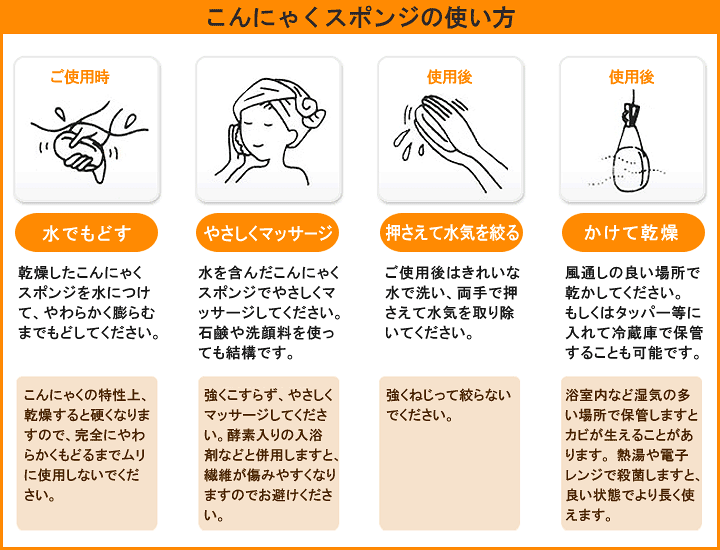 こんにゃくスポンジの使い方

ご使用時

水でもどす

乾燥したこんにゃくスポンジを水につけて、やわらかく膨らむまでもどしてください。

こんにゃくの特性上、乾燥すると硬くなりますので、完全にやわらかくもどるまでムリに使用しないでください。

やさしくマッサージ

水を含んだこんにゃくスポンジでやさしくマッサージしてください。石鹸や洗顔料を使っても結構です。

強くこすらず、やさしくマッサージしてください。酵素入りの入浴剤などと併用しますと、繊維が傷みやすくなりますのでお避けください。

使用後

押さえて水気を絞る

ご使用後はきれいな水で洗い、両手で押さえて水気を取り除いてください。

強くねじって絞らないでください。

使用後

かけて乾燥

風通しの良い場所で乾かしてください。もしくはタッパー等に入れて冷蔵庫で保管することも可能です。

浴室内など湿気の多い場所で保管しますとカビが生えることがあります。熱湯や電子レンジで殺菌しますと、良い状態でより長く使えます。