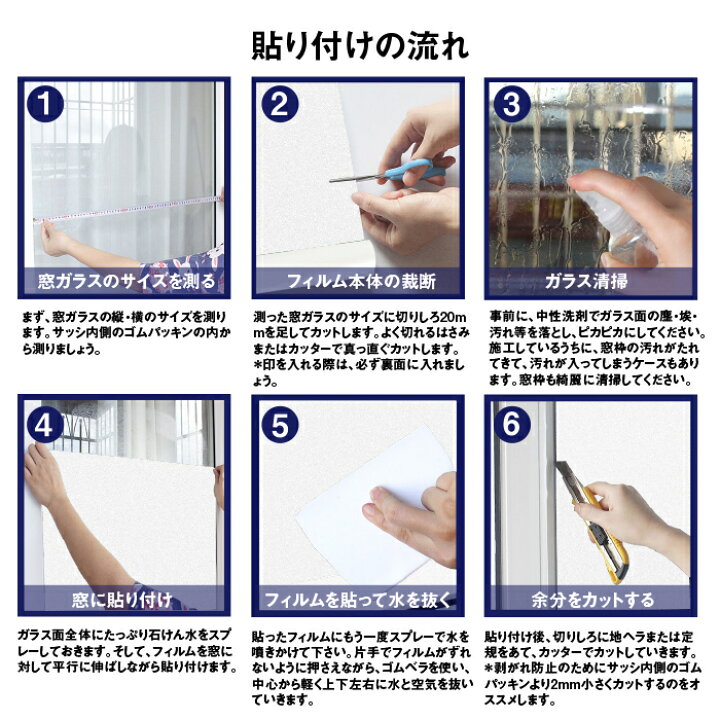 貼り付けの流れ

1
窓ガラスのサイズを測る

まず、窓ガラスの縦・横のサイズを測ります。サッシ内側のゴムパッキンの内から測りましょう。

2
フィルム本体の裁断

測った窓ガラスのサイズに切りしろ20mmを足してカットします。よく切れるはさみまたはカッターで真っ直ぐカットします。
*印を入れる際は、必ず裏面に入れましょう。

3
ガラス清掃

事前に、中性洗剤でガラス面の塵・埃・汚れ等を落とし、ピカピカにしてください。施工しているうちに、窓枠の汚れがたれてきて、汚れが入ってしまうケースもあります。窓枠も綺麗に清掃してください。

4
窓に貼り付け

ガラス面全体にたっぷり石けん水をスプレーしておきます。そして、フィルムを窓に対して平行に伸ばしながら貼り付けます。

5
フィルムを貼って水を抜く

貼ったフィルムにもう一度スプレーで水を噴きかけて下さい。片手でフィルムがずれないように押さえながら、ゴムベラを使い、中心から軽く上下左右に水と空気を抜いていきます。

6
余分をカットする

貼り付け後、切りしろに地ヘラまたは定規をあて、カッターでカットしていきます。
*剥がれ防止のためにサッシ内側のゴムパッキンより2mm小さくカットするのをオススメします。