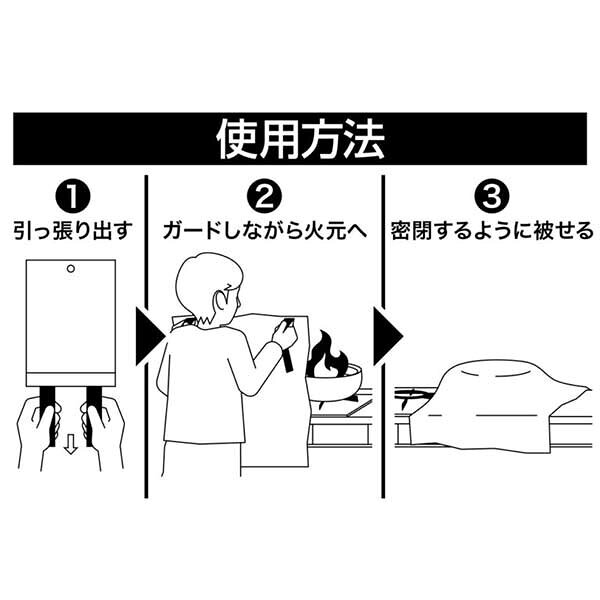 使用方法

❶
引っ張り出す

❷
ガードしながら火元へ

❸
密閉するように被せる