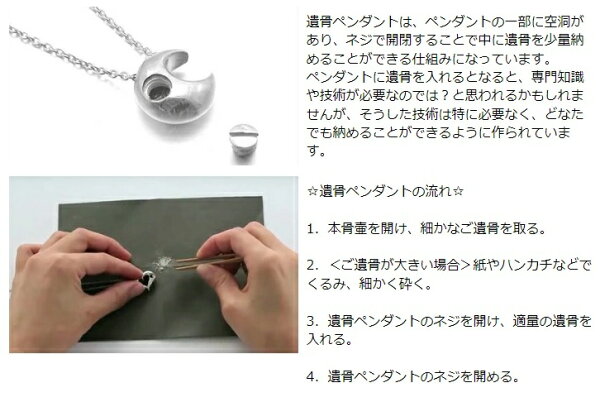 遺骨ペンダントは、ペンダントの一部に空洞があり、ネジで開閉することで中に遺骨を少量納めることができる仕組みになっています。
ペンダントに遺骨を入れるとなると、専門知識や技術が必要なのでは？と思われるかもしれませんが、そうした技術は特に必要なく、どなたでも納めることができるように作られています。

☆遺骨ペンダントの流れ☆

1. 本骨壷を開け、細かなご遺骨を取る。

2. ＜ご遺骨が大きい場合＞紙やハンカチなどでくるみ、細かく砕く。

3. 遺骨ペンダントのネジを開け、適量の遺骨を入れる。

4. 遺骨ペンダントのネジを閉める。