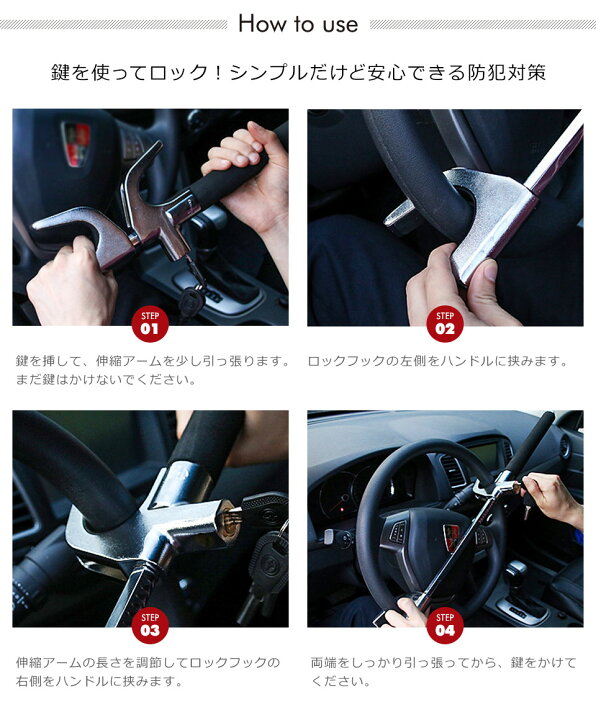 How to use

鍵を使ってロック！シンプルだけど安心できる防犯対策

STEP 01

鍵を挿して、伸縮アームを少し引っ張ります。まだ鍵はかけないでください。

STEP 02

ロックフックの左側をハンドルに挟みます。

STEP 03

伸縮アームの長さを調節してロックフックの右側をハンドルに挟みます。

STEP 04

両端をしっかり引っ張ってから、鍵をかけてください。