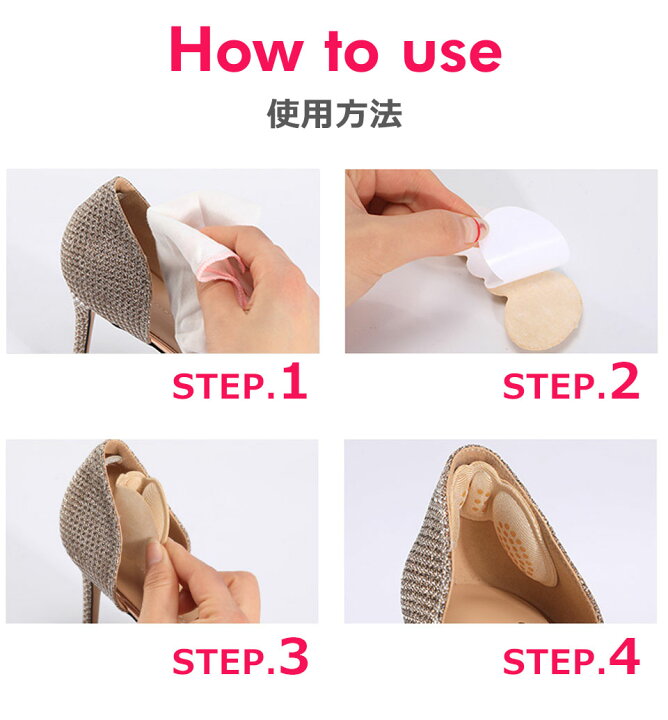 How to use

使用方法

STEP.1

STEP.2

STEP.3

STEP.4