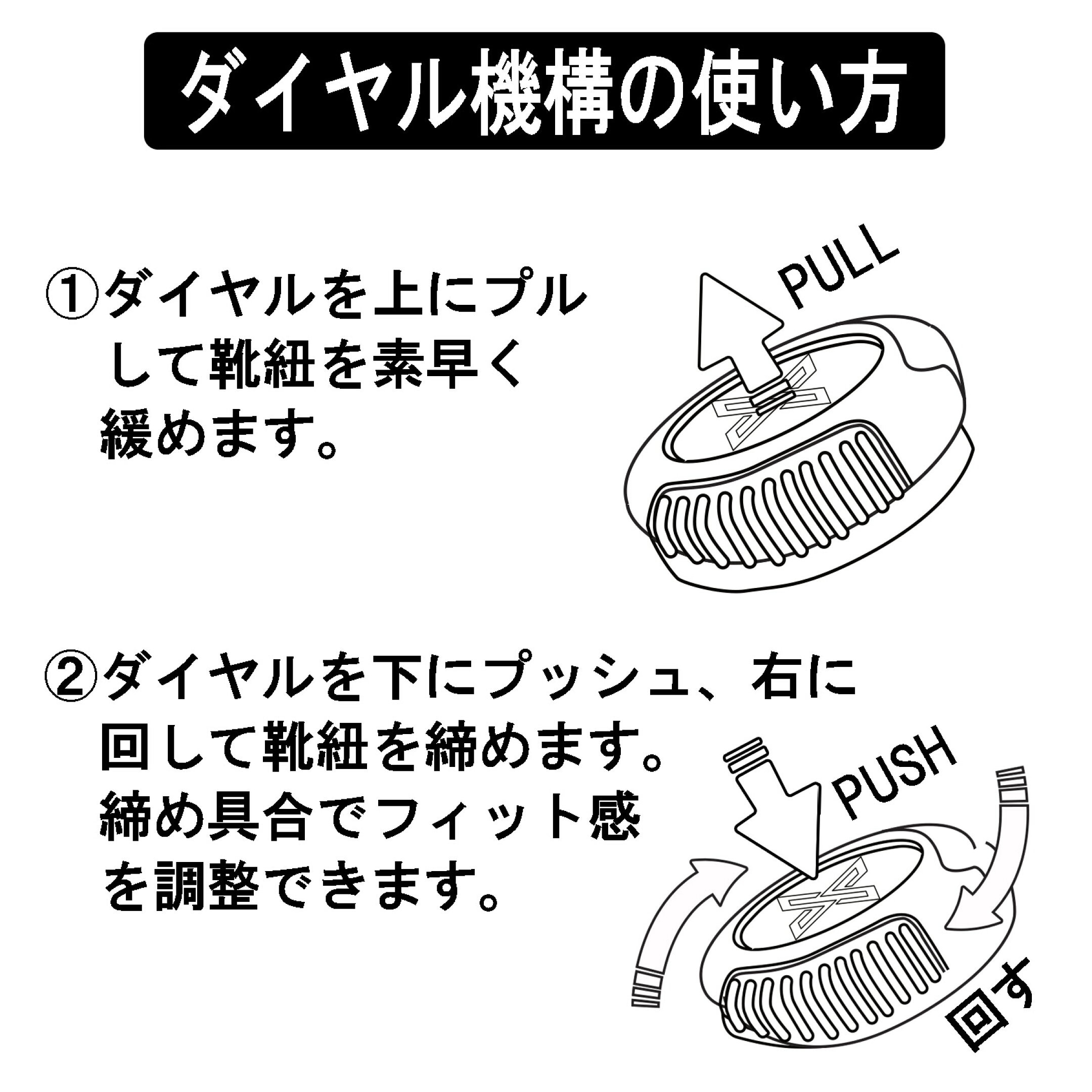 ダイヤル機構の使い方

①ダイヤルを上にプルして靴紐を素早く緩めます。

PULL

②ダイヤルを下にプッシュ、右に回して靴紐を締めます。締め具合でフィット感を調整できます。

PUSH

回す