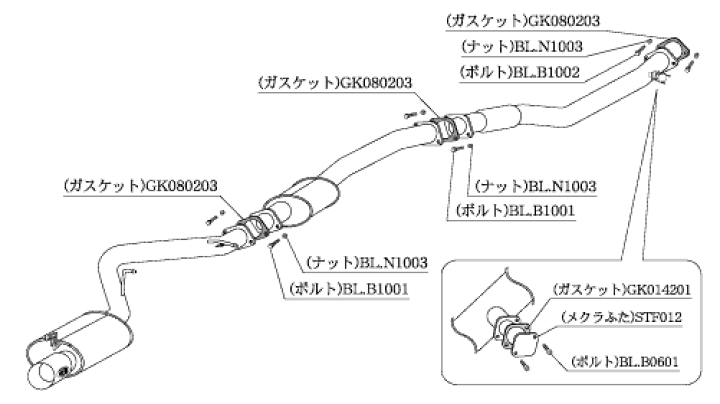 (ガスケット)GK080203
(ナット)BL.N1003
(ボルト)BL.B1002
(ガスケット)GK080203
(ナット)BL.N1003
(ボルト)BL.B1001
(ガスケット)GK080203
(ナット)BL.N1003
(ボルト)BL.B1001
(ガスケット)GK014201
(メクラふた)STF012
(ボルト)BL.B0601