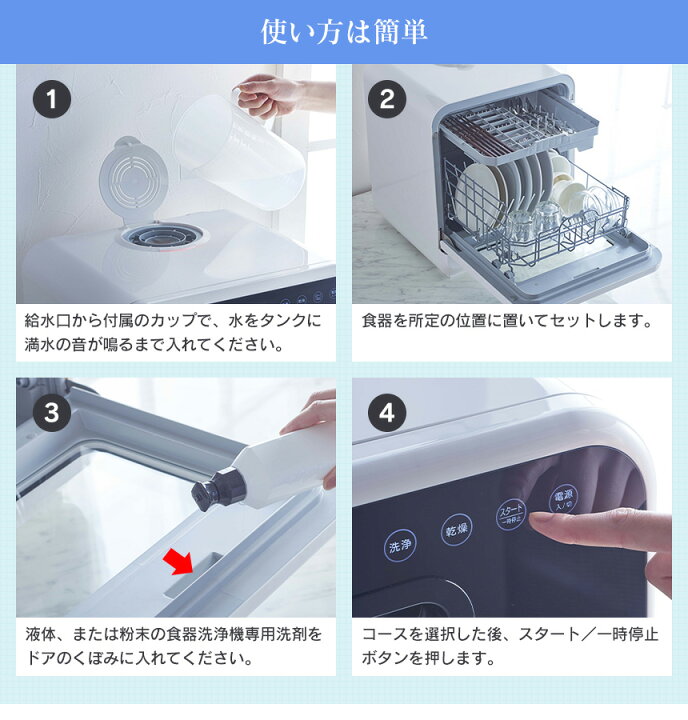 使い方は簡単

1

給水口から付属のカップで、水をタンクに満水の音が鳴るまで入れてください。

2

食器を所定の位置に置いてセットします。

3

液体、または粉末の食器洗浄機専用洗剤をドアのくぼみに入れてください。

4

洗浄

乾燥

スタート
一時停止

電源
入/切

コースを選択した後、スタート／一時停止ボタンを押します。