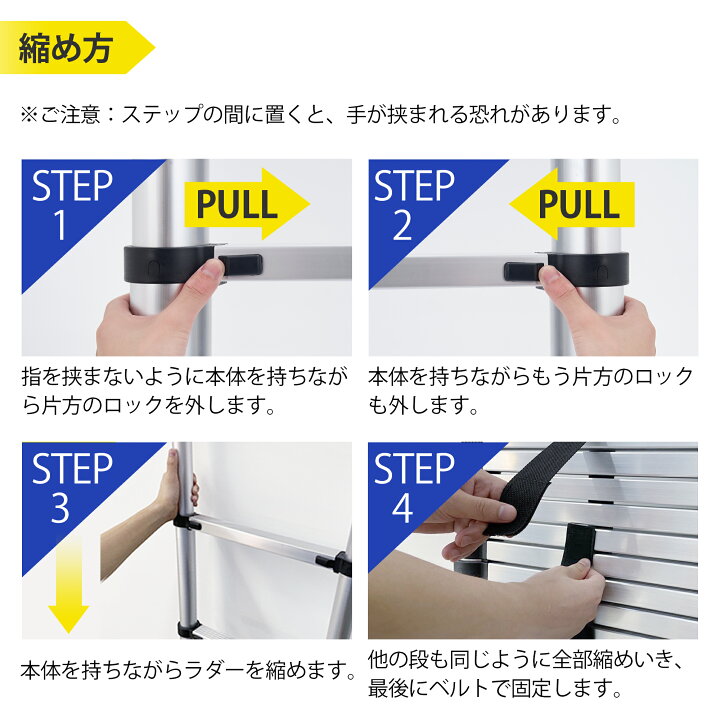 縮め方

※ご注意：ステップの間に置くと、手が挟まれる恐れがあります。

STEP 1

PULL

指を挟まないように本体を持ちながら片方のロックを外します。

STEP 2

PULL

本体を持ちながらもう片方のロックも外します。

STEP 3

本体を持ちながらラダーを縮めます。

STEP 4

他の段も同じように全部縮めいき、最後にベルトで固定します。