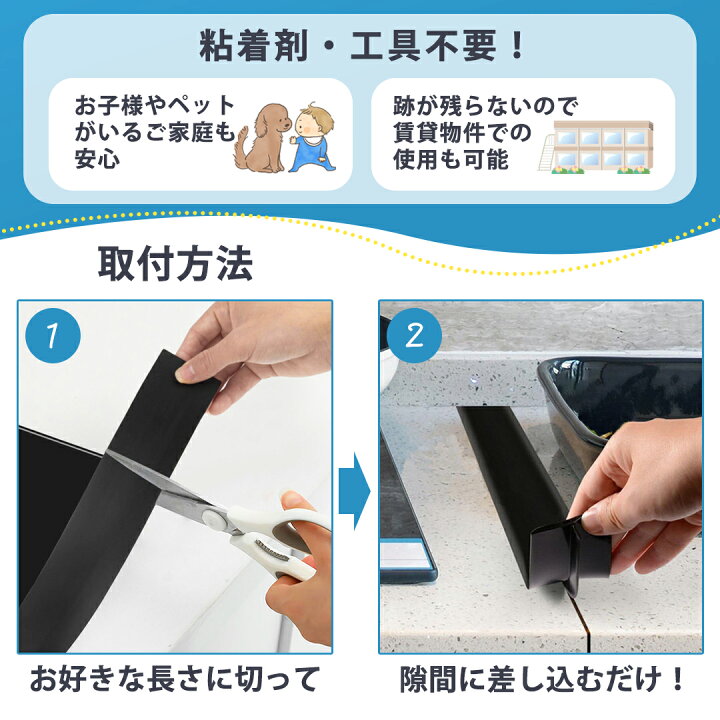 粘着剤・工具不要！

お子様やペットがいるご家庭も安心

跡が残らないので賃貸物件での使用も可能

取付方法

1

お好きな長さに切って

2

隙間に差し込むだけ！