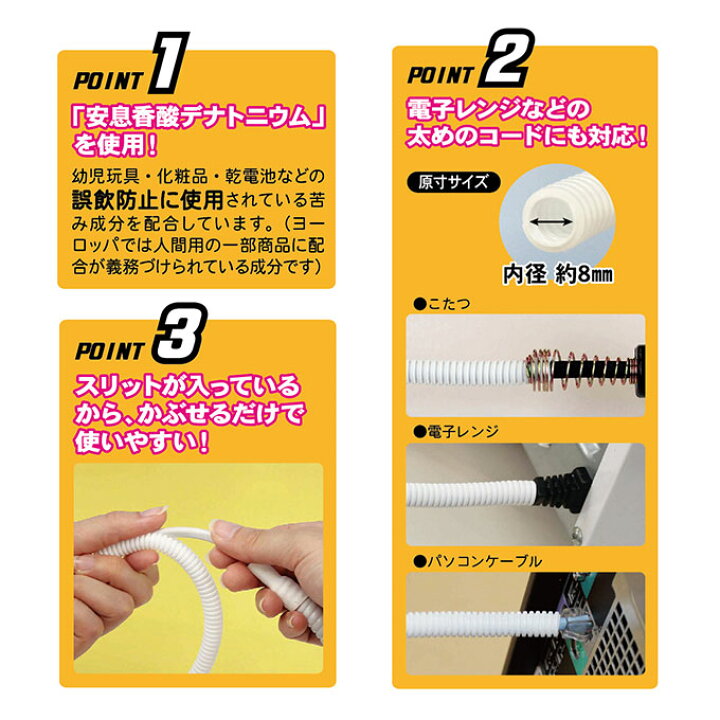 POINT 1

「安息香酸デナトニウム」を使用！

幼児玩具・化粧品・乾電池などの誤飲防止に使用されている苦み成分を配合しています。（ヨーロッパでは人間用の一部商品に配合が義務づけられている成分です）

POINT 3

スリットが入っているから、かぶせるだけで使いやすい！

POINT 2

電子レンジなどの太めのコードにも対応！

原寸サイズ

内径 約8㎜

●こたつ

●電子レンジ

●パソコンケーブル