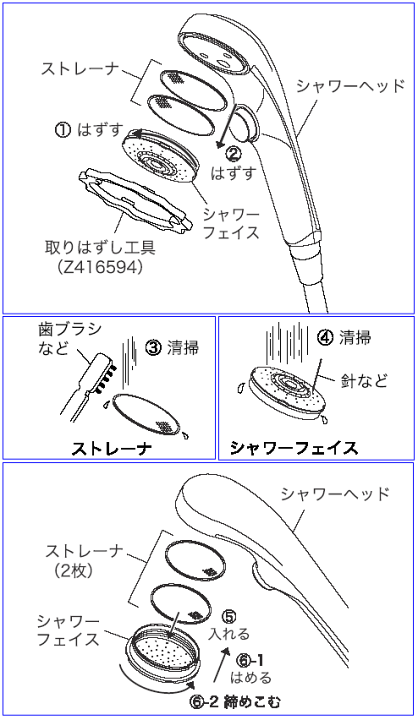 ストレーナ

シャワーヘッド

① はずす

② はずす

シャワーフェイス

取りはずし工具
(Z416594)

歯ブラシなど

③ 清掃

ストレーナ

④ 清掃

針など

シャワーフェイス

シャワーヘッド

ストレーナ
(2枚)

シャワーフェイス

⑤ 入れる

⑥-1 はめる

⑥-2 締めこむ