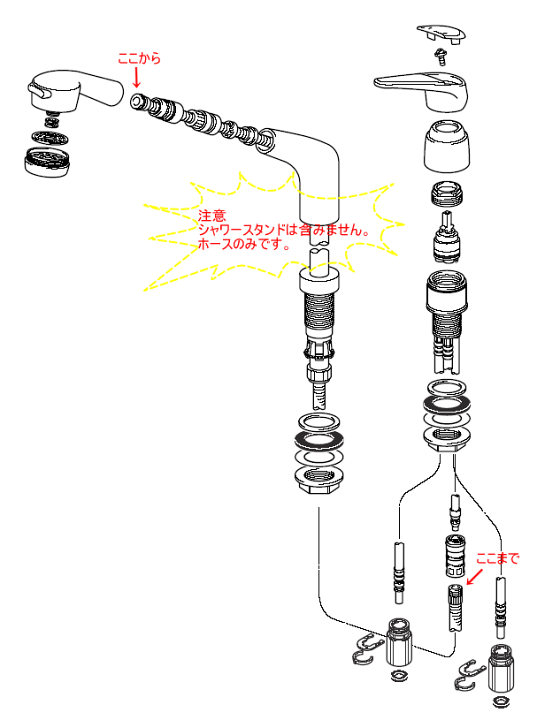 ここから

注意
シャワースタンドは含みません。
ホースのみです。

ここまで