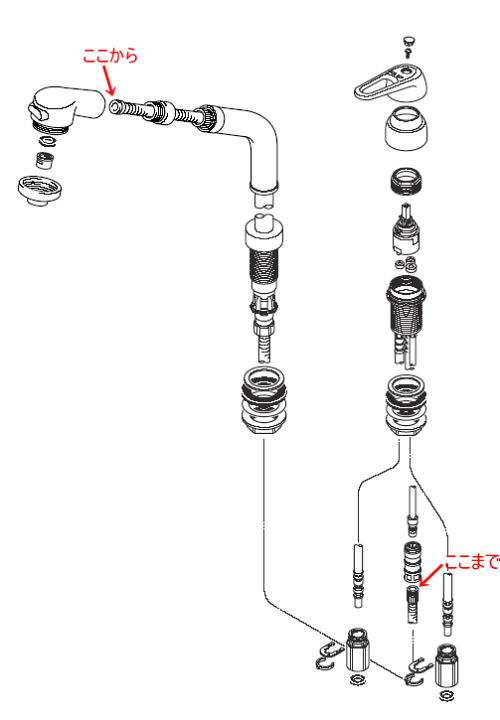 ここから

ここまで