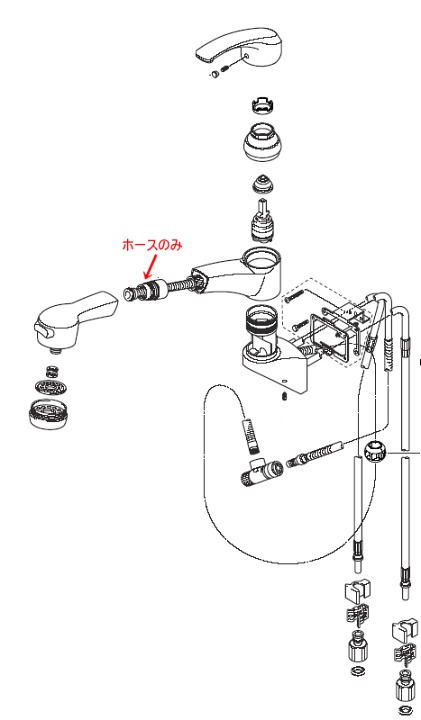 ホースのみ